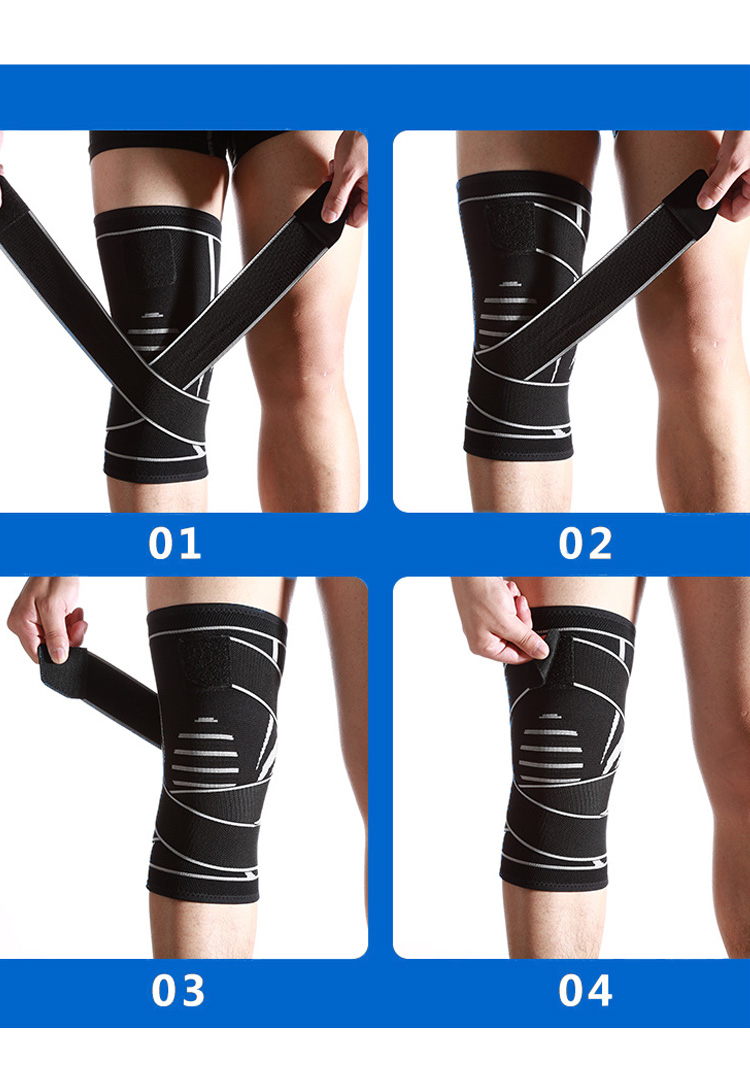 01

02

03

04