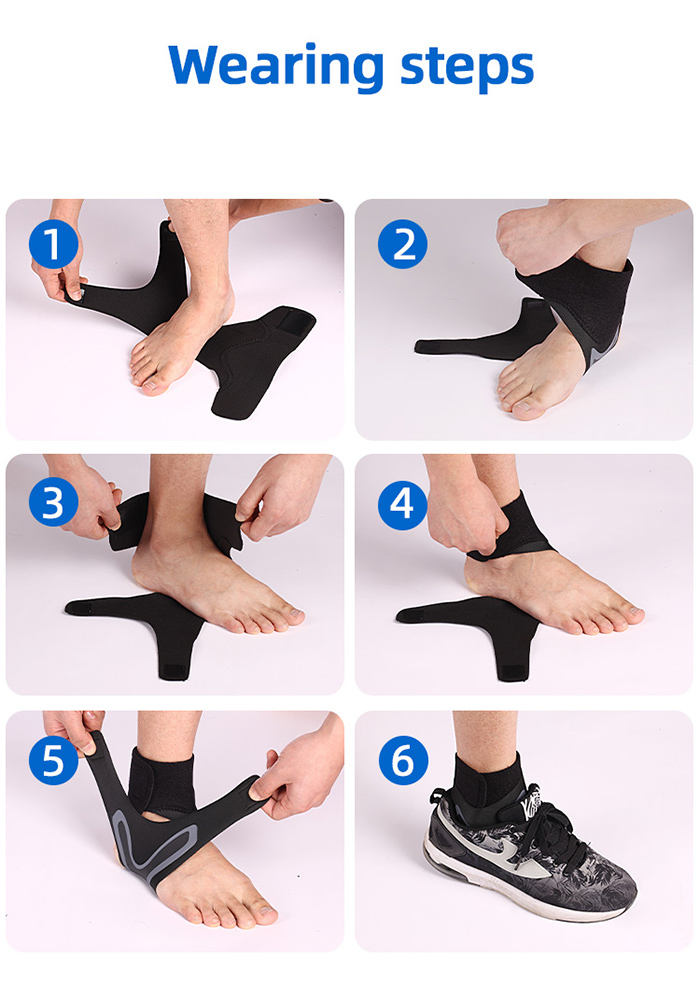 Wearing steps

1

2

3

4

5

6